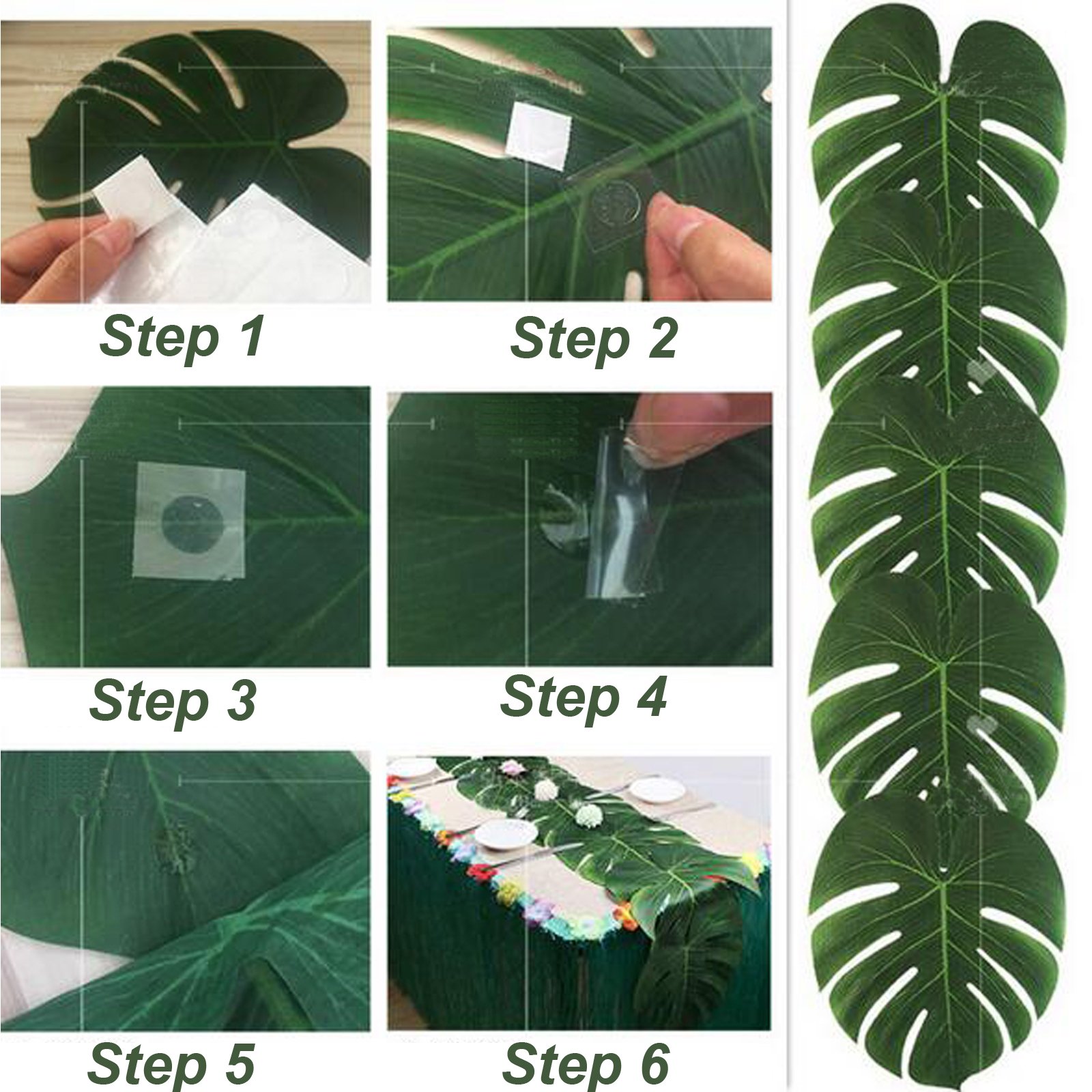 Step 1

Step 2

Step 3

Step 4

Step 5

Step 6